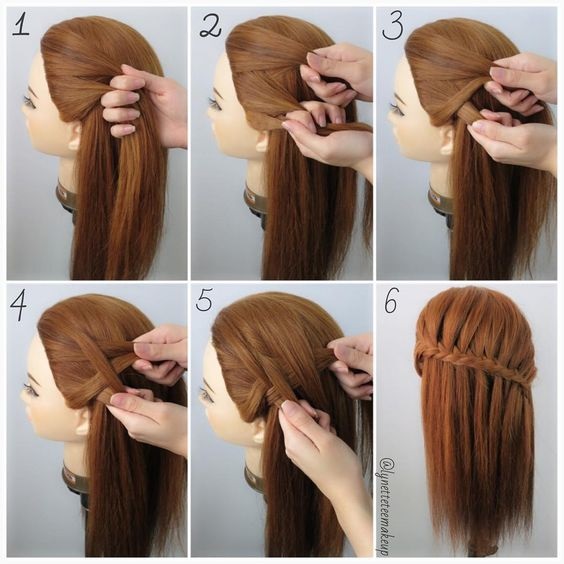 1

2

3

4

5

6

@lynetteteemakeup